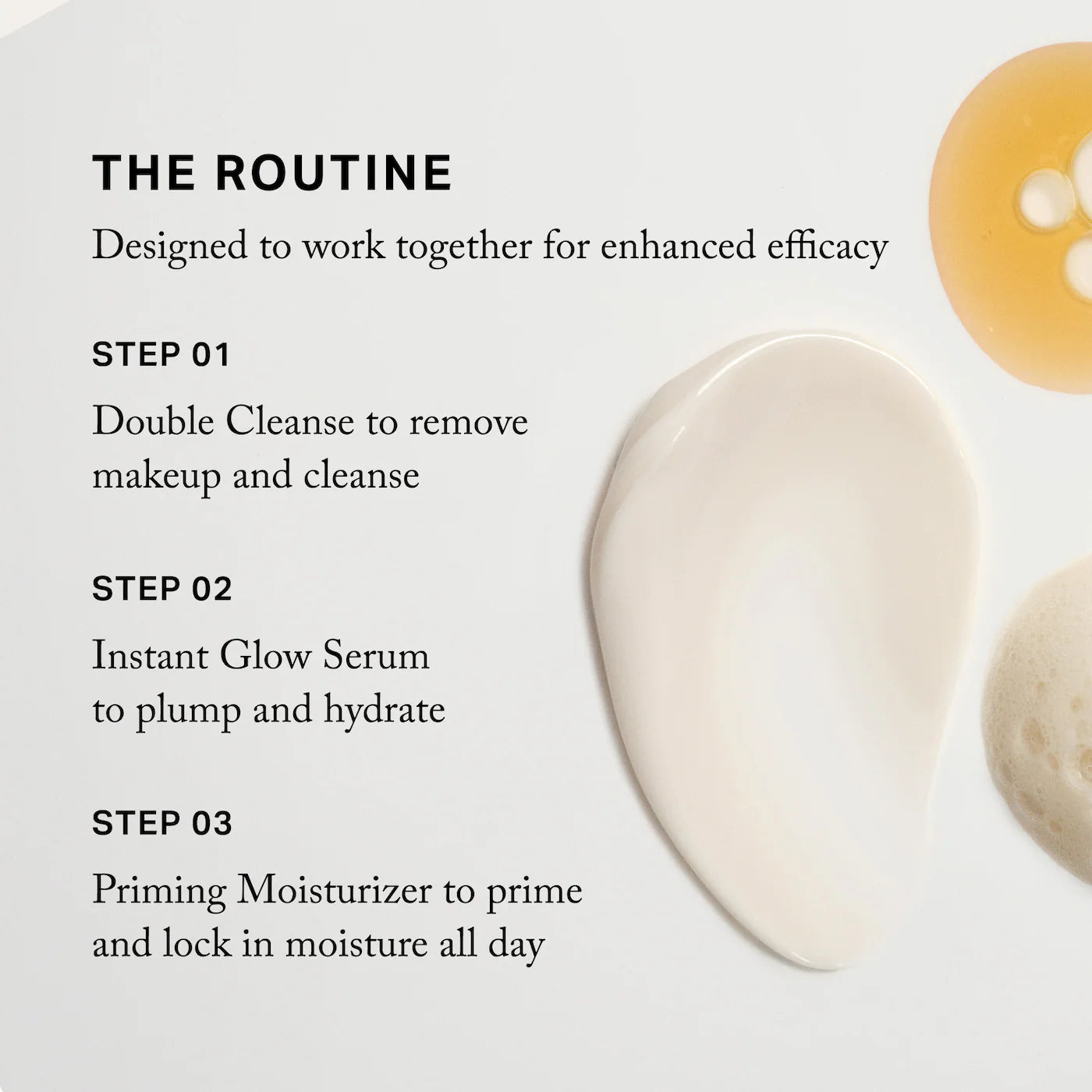 THE ROUTINE

Designed to work together for enhanced efficacy

STEP 01

Double Cleanse to remove makeup and cleanse

STEP 02

Instant Glow Serum to plump and hydrate

STEP 03

Priming Moisturizer to prime and lock in moisture all day